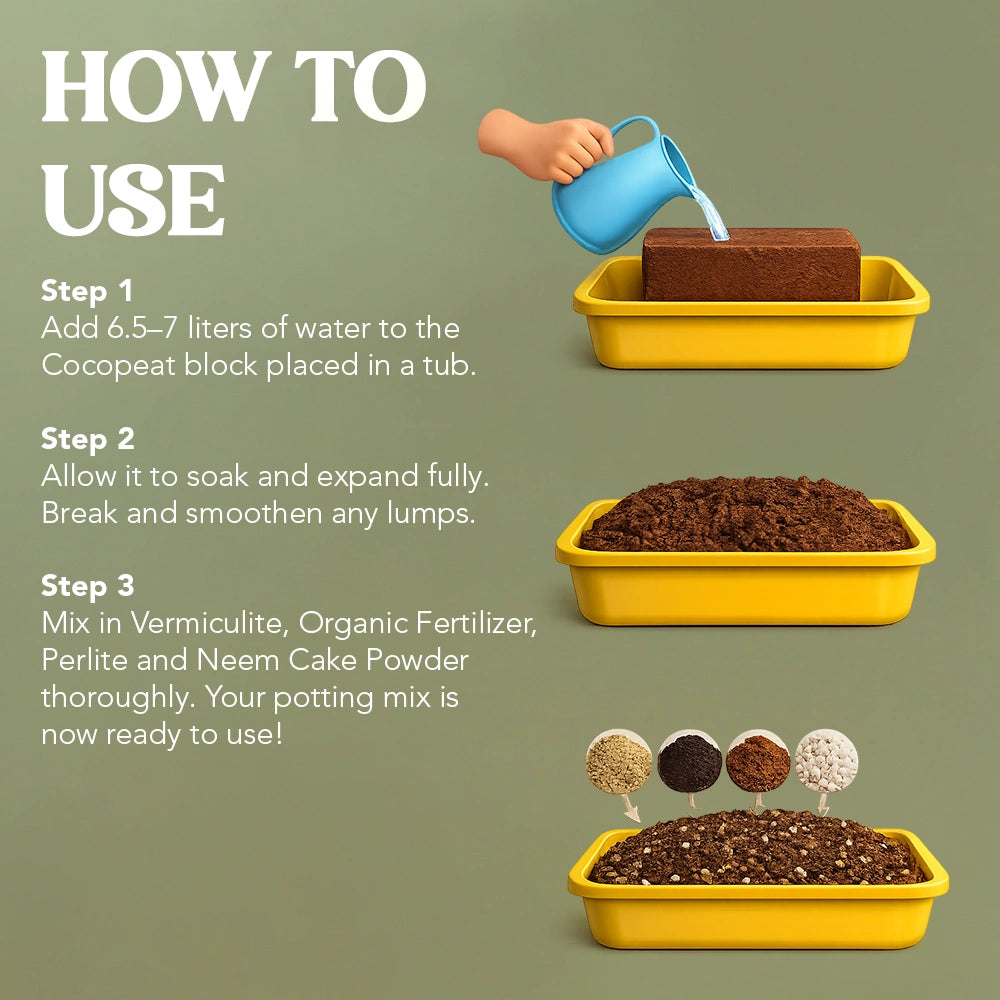 HOW TO USE

Step 1
Add 6.5–7 liters of water to the Cocopeat block placed in a tub.

Step 2
Allow it to soak and expand fully. Break and smoothen any lumps.

Step 3
Mix in Vermiculite, Organic Fertilizer, Perlite and Neem Cake Powder thoroughly. Your potting mix is now ready to use!