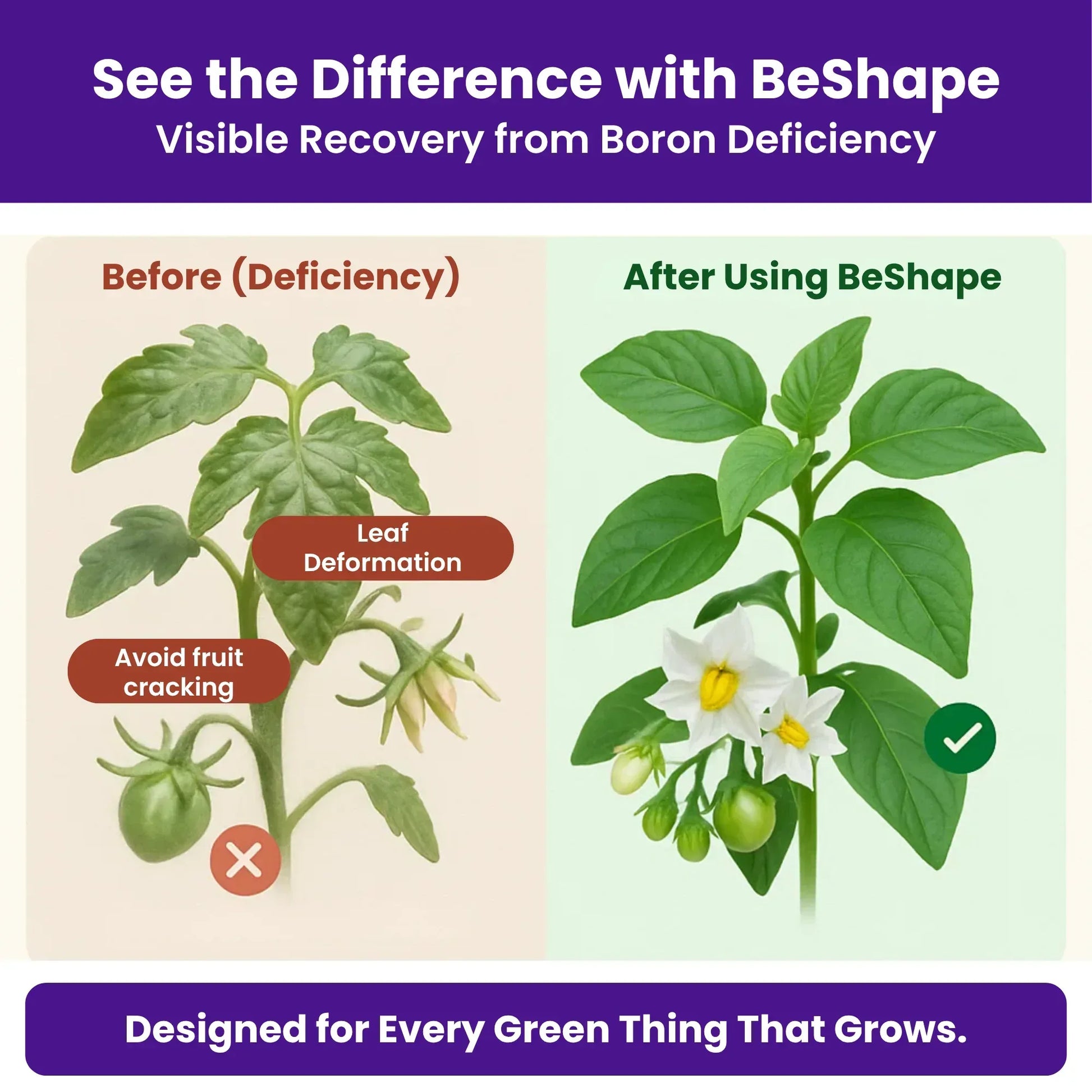 See the Difference with BeShape
Visible Recovery from Boron Deficiency

Before (Deficiency)

Leaf Deformation

Avoid fruit cracking

After Using BeShape

Designed for Every Green Thing That Grows.