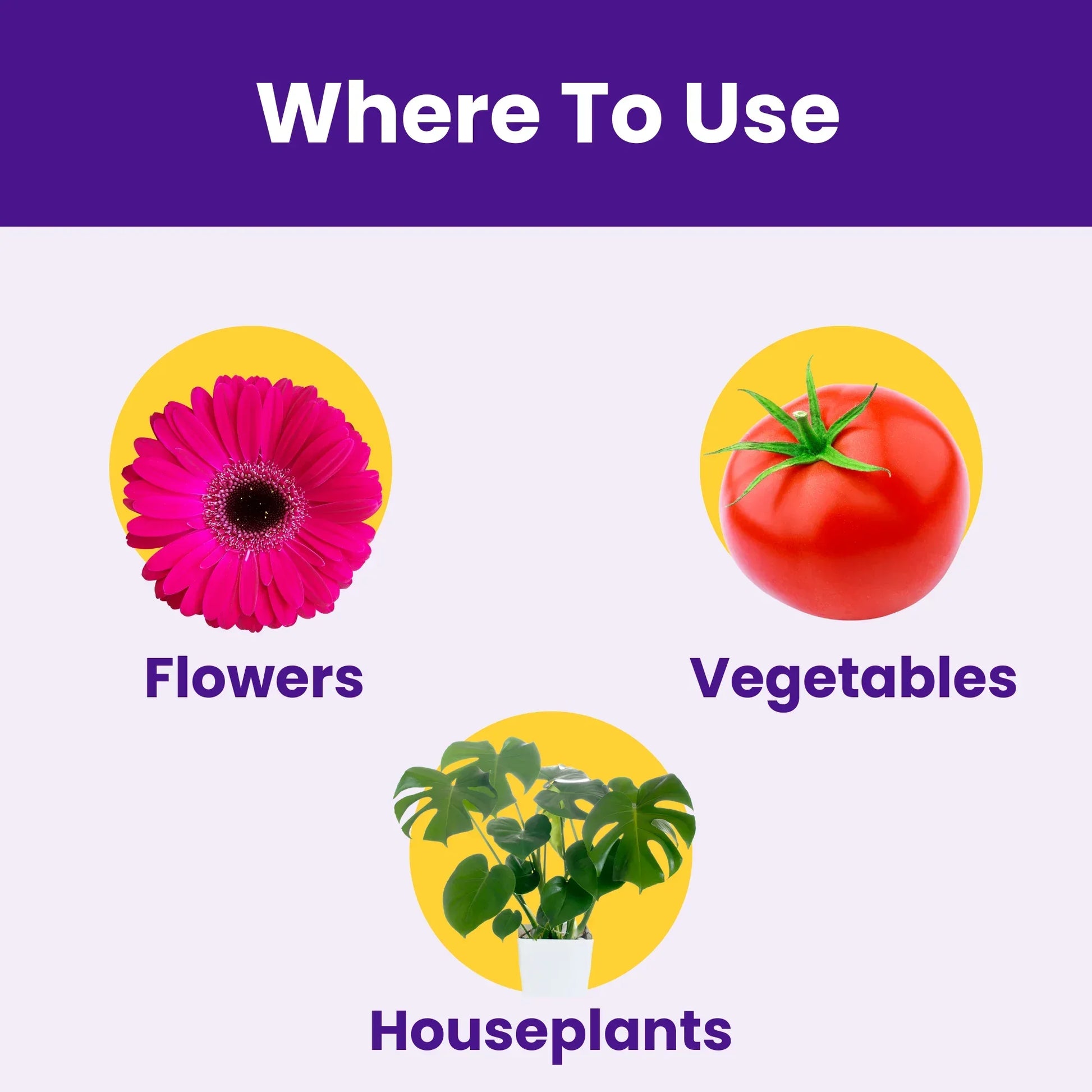 Where To Use

Flowers

Vegetables

Houseplants