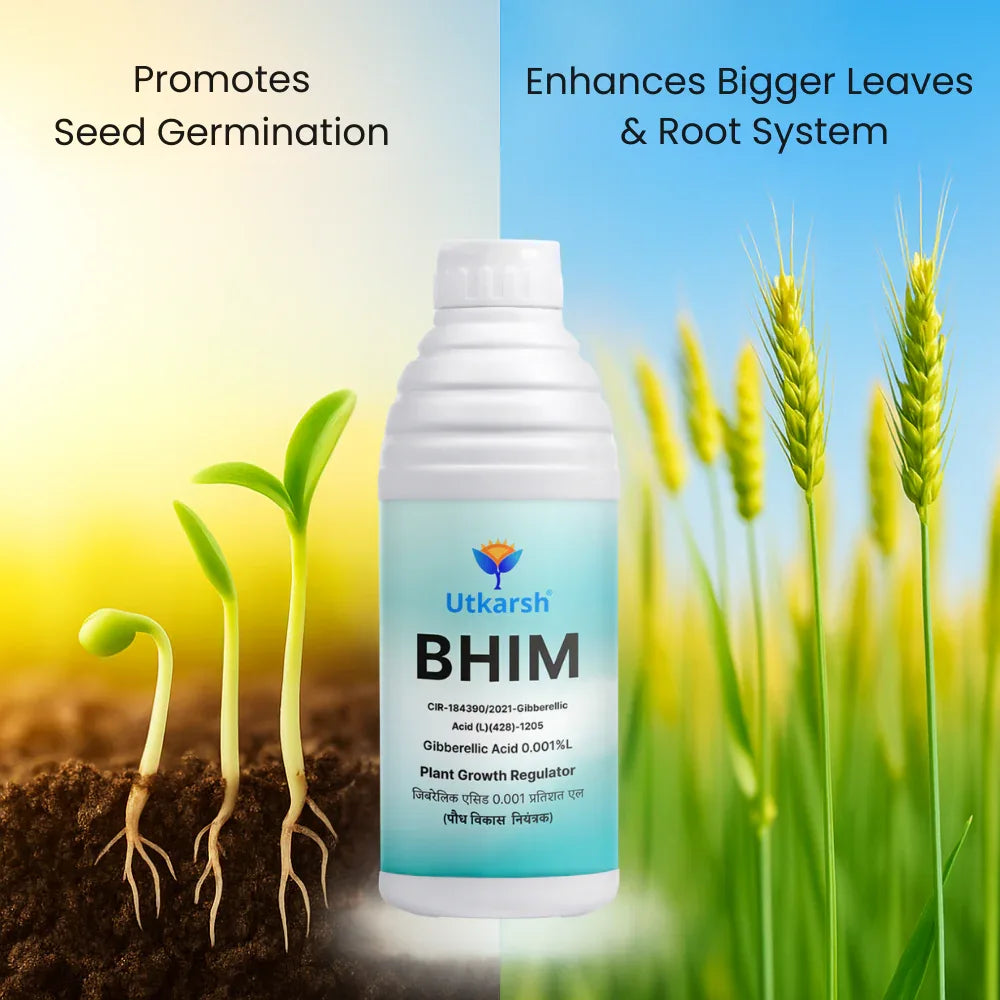 Promotes
Seed Germination

Enhances Bigger Leaves
& Root System

Utkarsh®

BHIM

CIR-184390/2021-Gibberellic Acid (L)(428)-1205

Gibberellic Acid 0.001%L

Plant Growth Regulator

जिबरेलिक एसिड 0.001 प्रतिशत एल
(पौध विकास नियंत्रक)