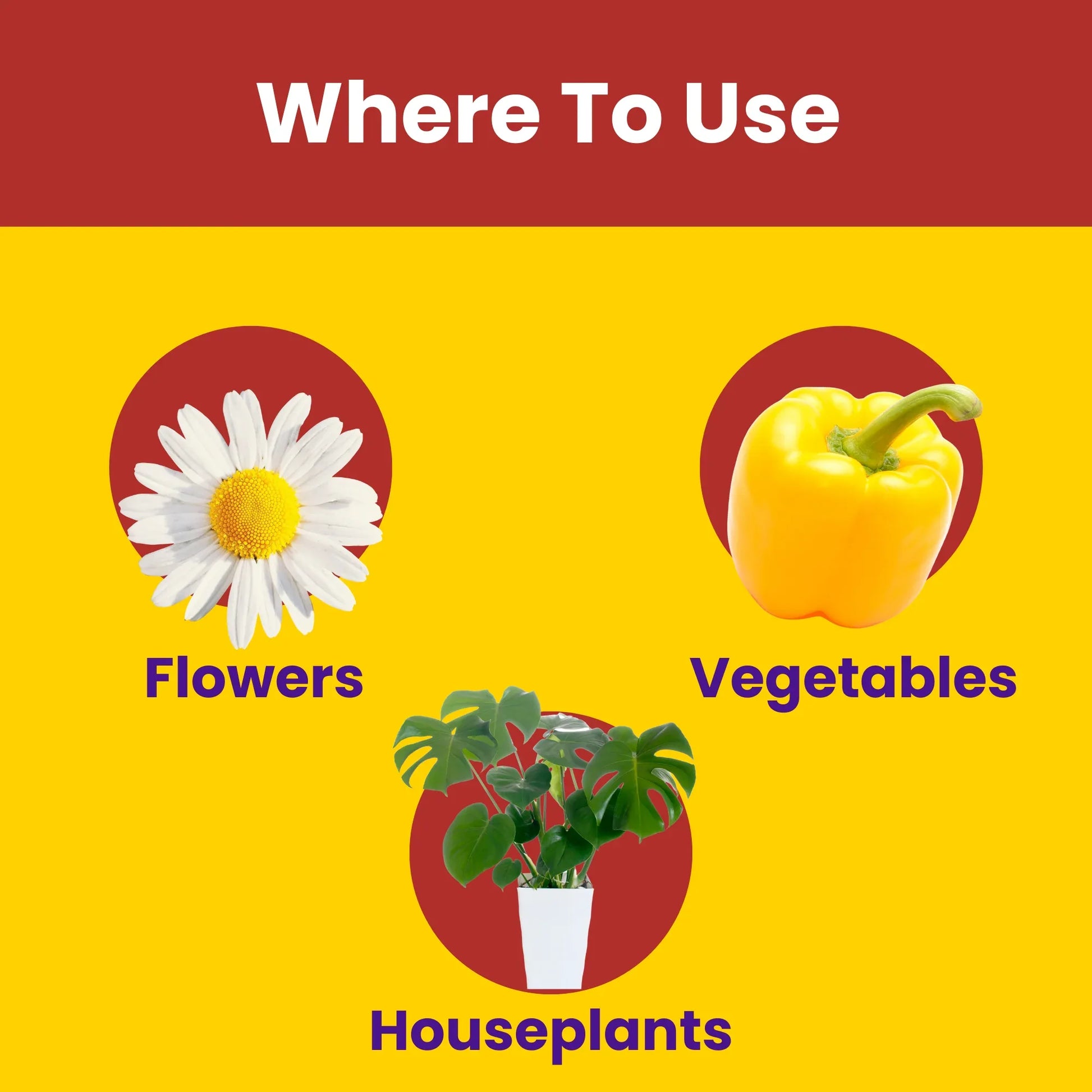 Where To Use

Flowers

Vegetables

Houseplants