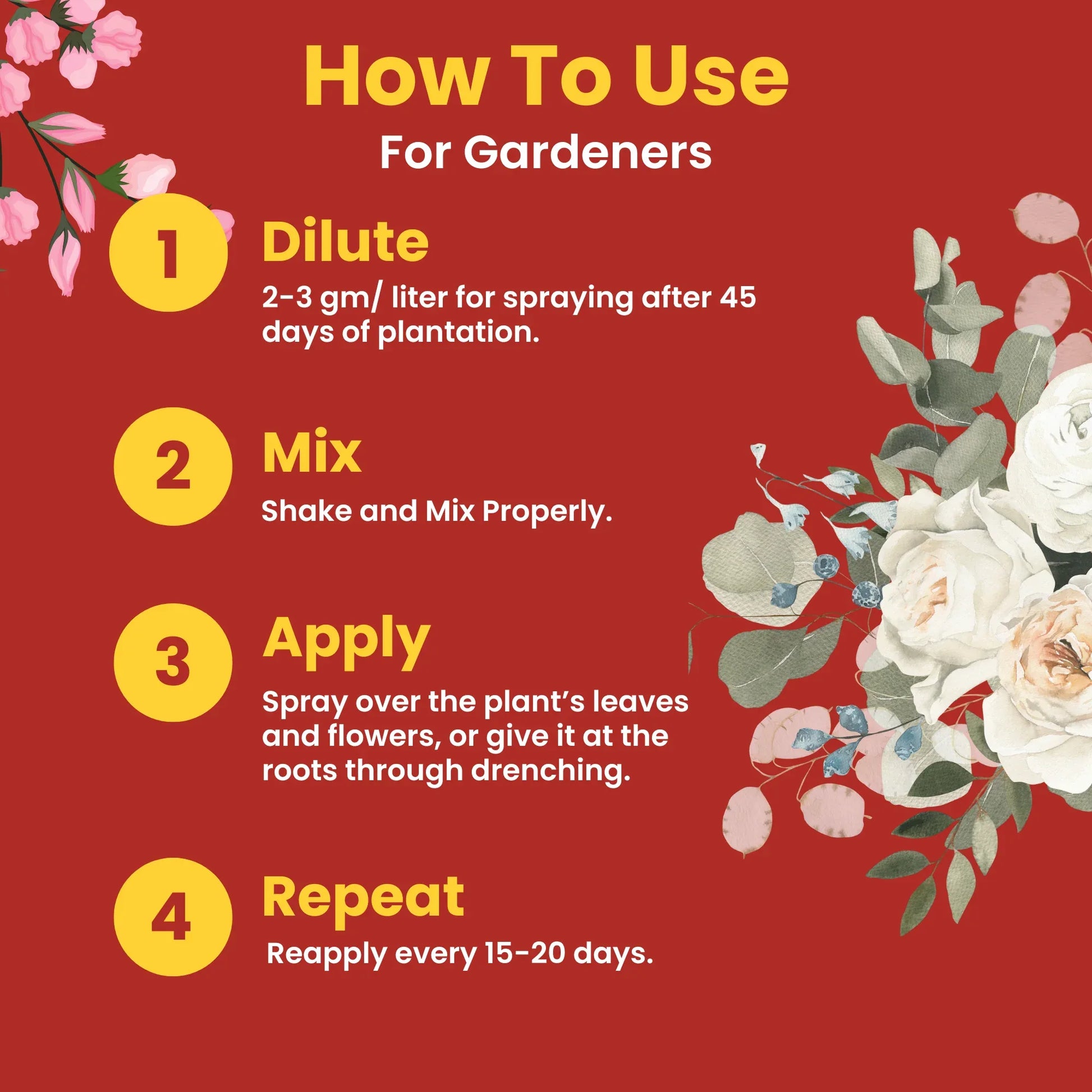 How To Use
For Gardeners

1
Dilute
2-3 gm/ liter for spraying after 45 days of plantation.

2
Mix
Shake and Mix Properly.

3
Apply
Spray over the plant’s leaves and flowers, or give it at the roots through drenching.

4
Repeat
Reapply every 15-20 days.