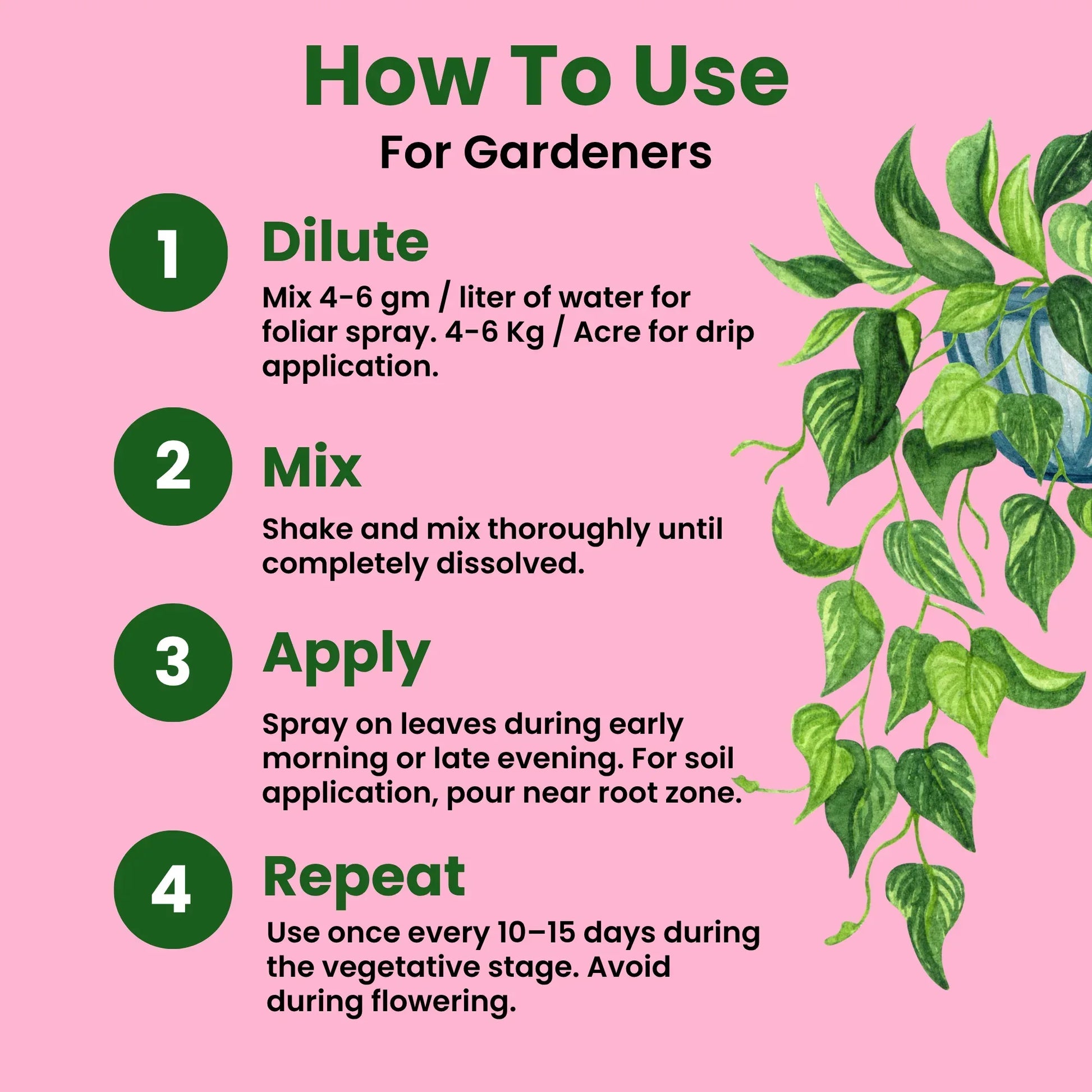 How To Use
For Gardeners

1
Dilute
Mix 4-6 gm / liter of water for foliar spray. 4-6 Kg / Acre for drip application.

2
Mix
Shake and mix thoroughly until completely dissolved.

3
Apply
Spray on leaves during early morning or late evening. For soil application, pour near root zone.

4
Repeat
Use once every 10–15 days during the vegetative stage. Avoid during flowering.