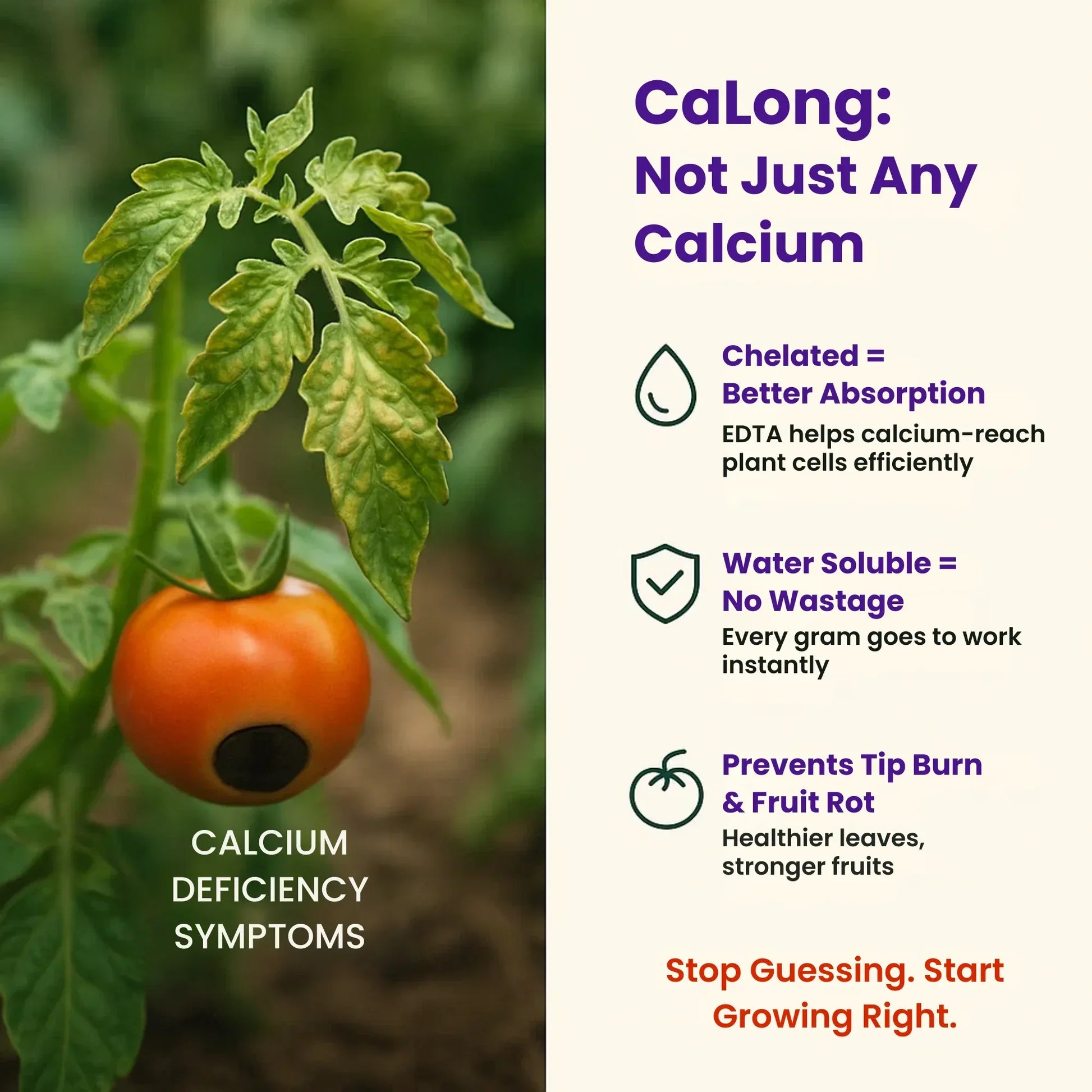 CALCIUM DEFICIENCY SYMPTOMS

CaLong: Not Just Any Calcium

Chelated = Better Absorption
EDTA helps calcium-reach plant cells efficiently

Water Soluble = No Wastage
Every gram goes to work instantly

Prevents Tip Burn & Fruit Rot
Healthier leaves, stronger fruits

Stop Guessing. Start Growing Right.