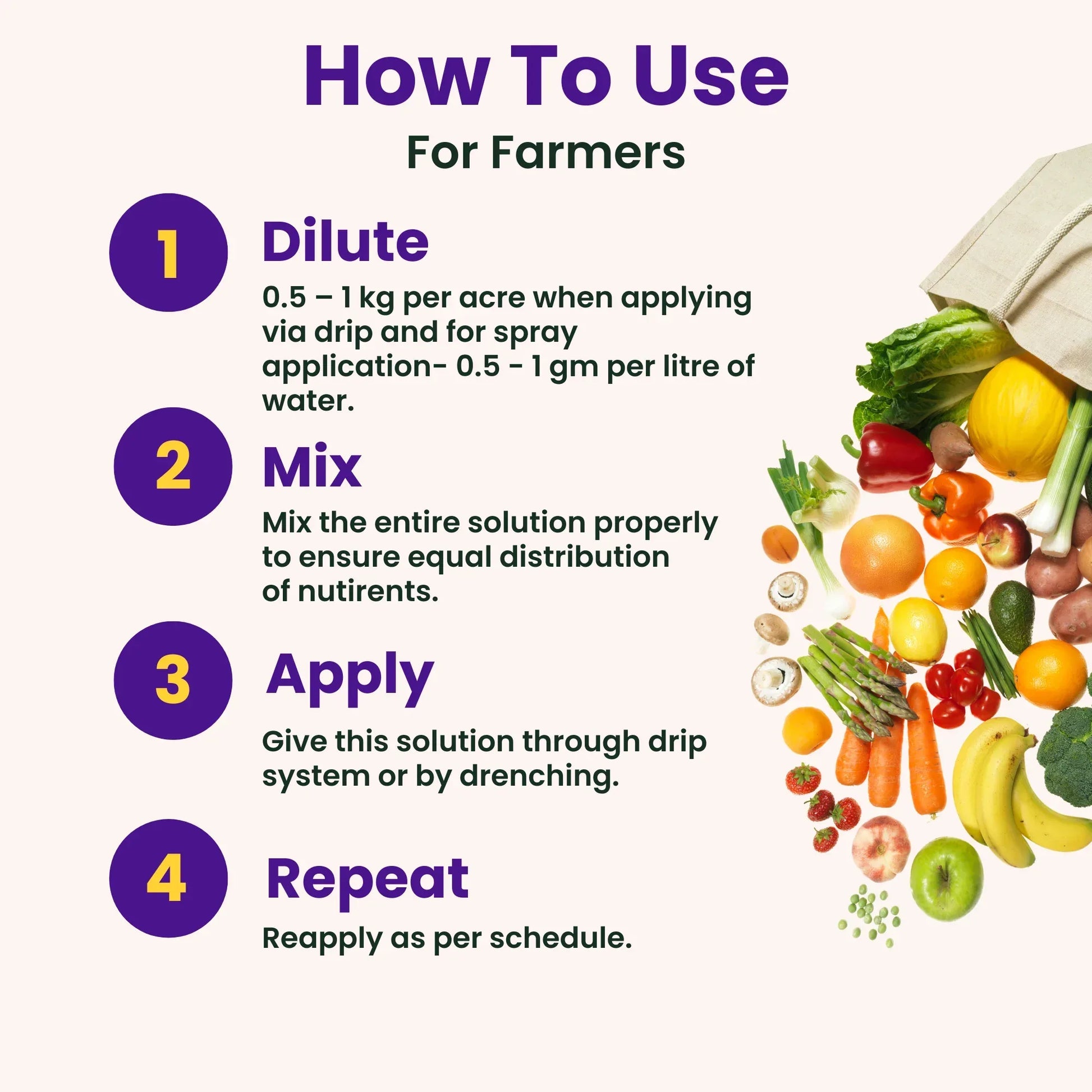 How To Use

For Farmers

1

Dilute

0.5 – 1 kg per acre when applying via drip and for spray application- 0.5 - 1 gm per litre of water.

2

Mix

Mix the entire solution properly to ensure equal distribution of nutirents.

3

Apply

Give this solution through drip system or by drenching.

4

Repeat

Reapply as per schedule.