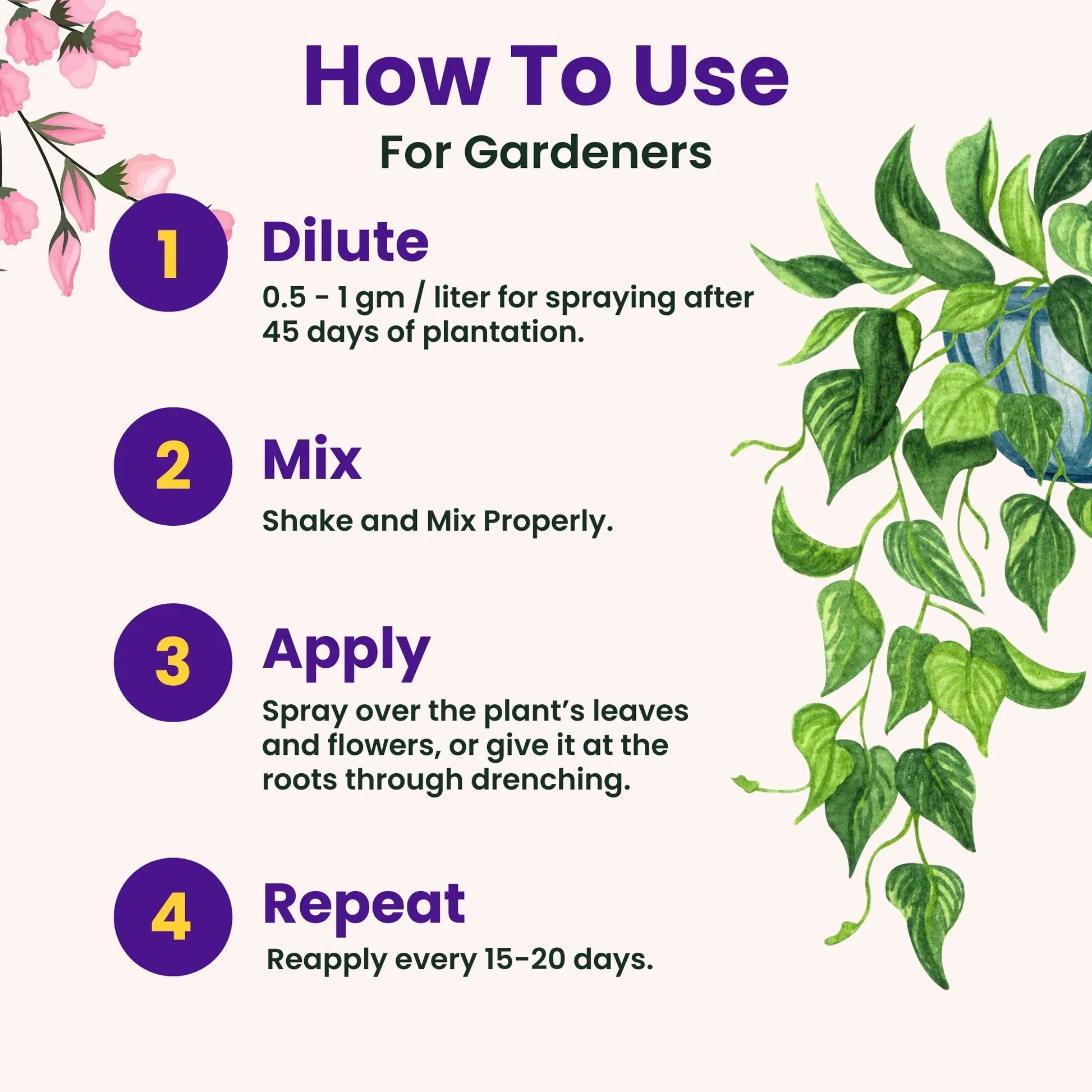 How To Use
For Gardeners

1
Dilute
0.5 - 1 gm / liter for spraying after 45 days of plantation.

2
Mix
Shake and Mix Properly.

3
Apply
Spray over the plant's leaves and flowers, or give it at the roots through drenching.

4
Repeat
Reapply every 15-20 days.