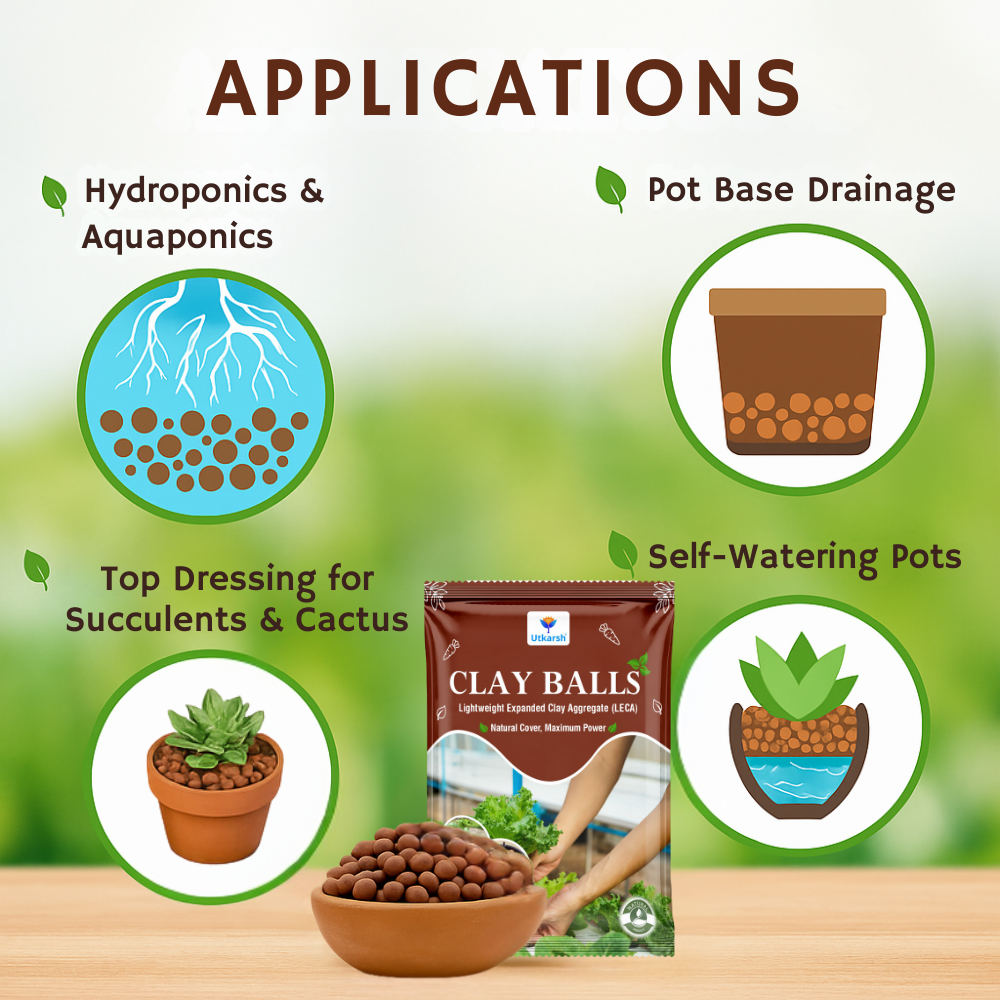 APPLICATIONS

Hydroponics & Aquaponics

Pot Base Drainage

Top Dressing for Succulents & Cactus

Self-Watering Pots

Utkarsh

CLAY BALLS

Lightweight Expanded Clay Aggregate (LECA)

Natural Cover, Maximum Power