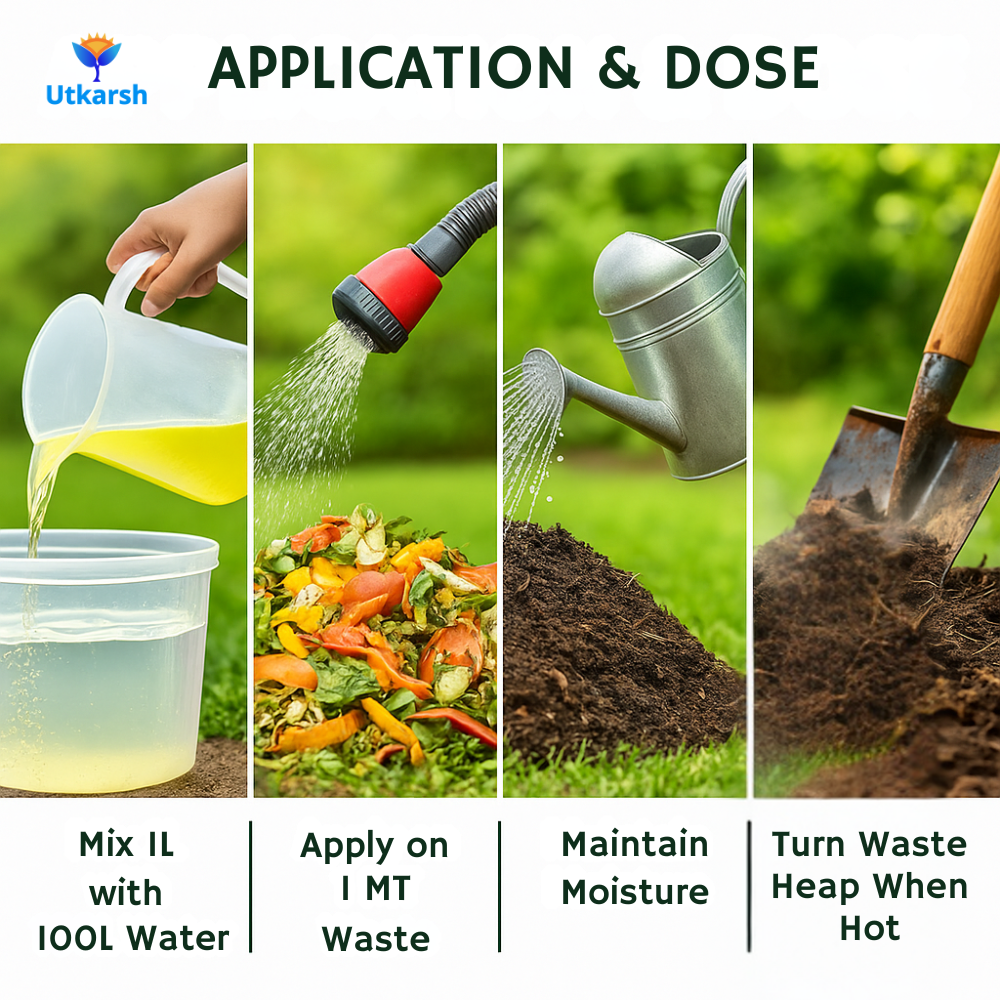 Utkarsh

APPLICATION & DOSE

Mix 1L with 100L Water

Apply on 1 MT Waste

Maintain Moisture

Turn Waste Heap When Hot