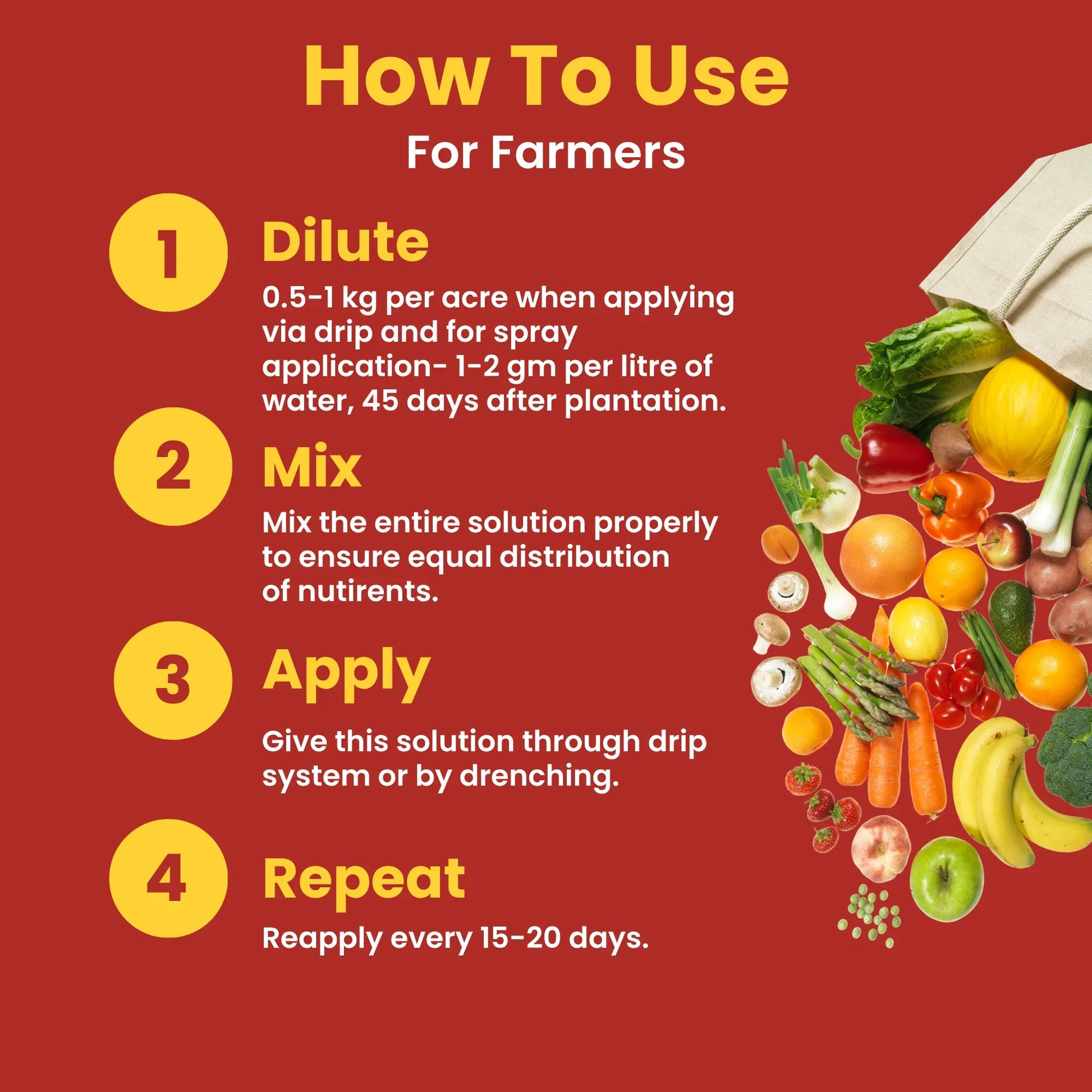 How To Use
For Farmers

1
Dilute
0.5-1 kg per acre when applying via drip and for spray application- 1-2 gm per litre of water, 45 days after plantation.

2
Mix
Mix the entire solution properly to ensure equal distribution of nutirents.

3
Apply
Give this solution through drip system or by drenching.

4
Repeat
Reapply every 15-20 days.