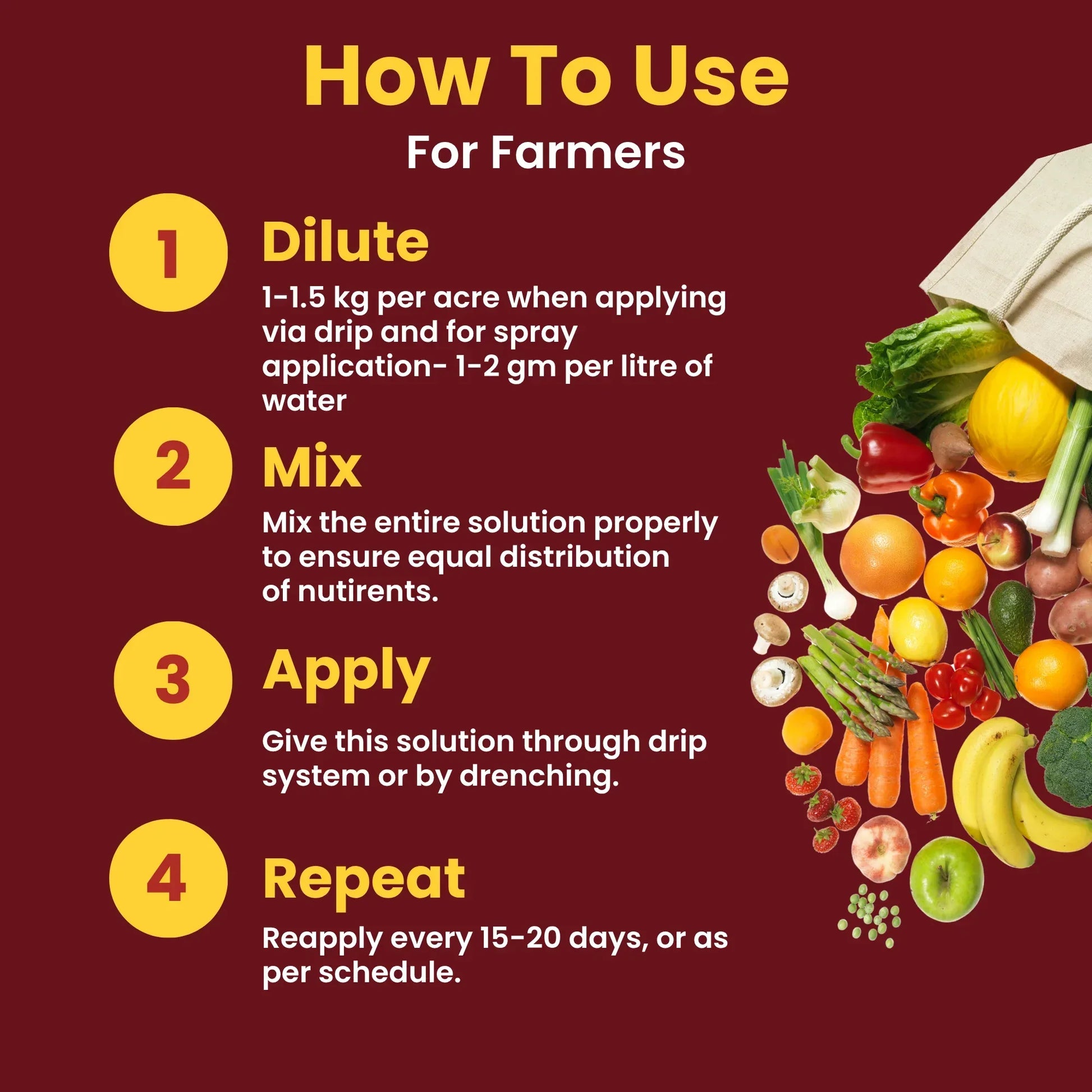 How To Use

For Farmers

1

Dilute

1-1.5 kg per acre when applying via drip and for spray application- 1-2 gm per litre of water

2

Mix

Mix the entire solution properly to ensure equal distribution of nutirents.

3

Apply

Give this solution through drip system or by drenching.

4

Repeat

Reapply every 15-20 days, or as per schedule.