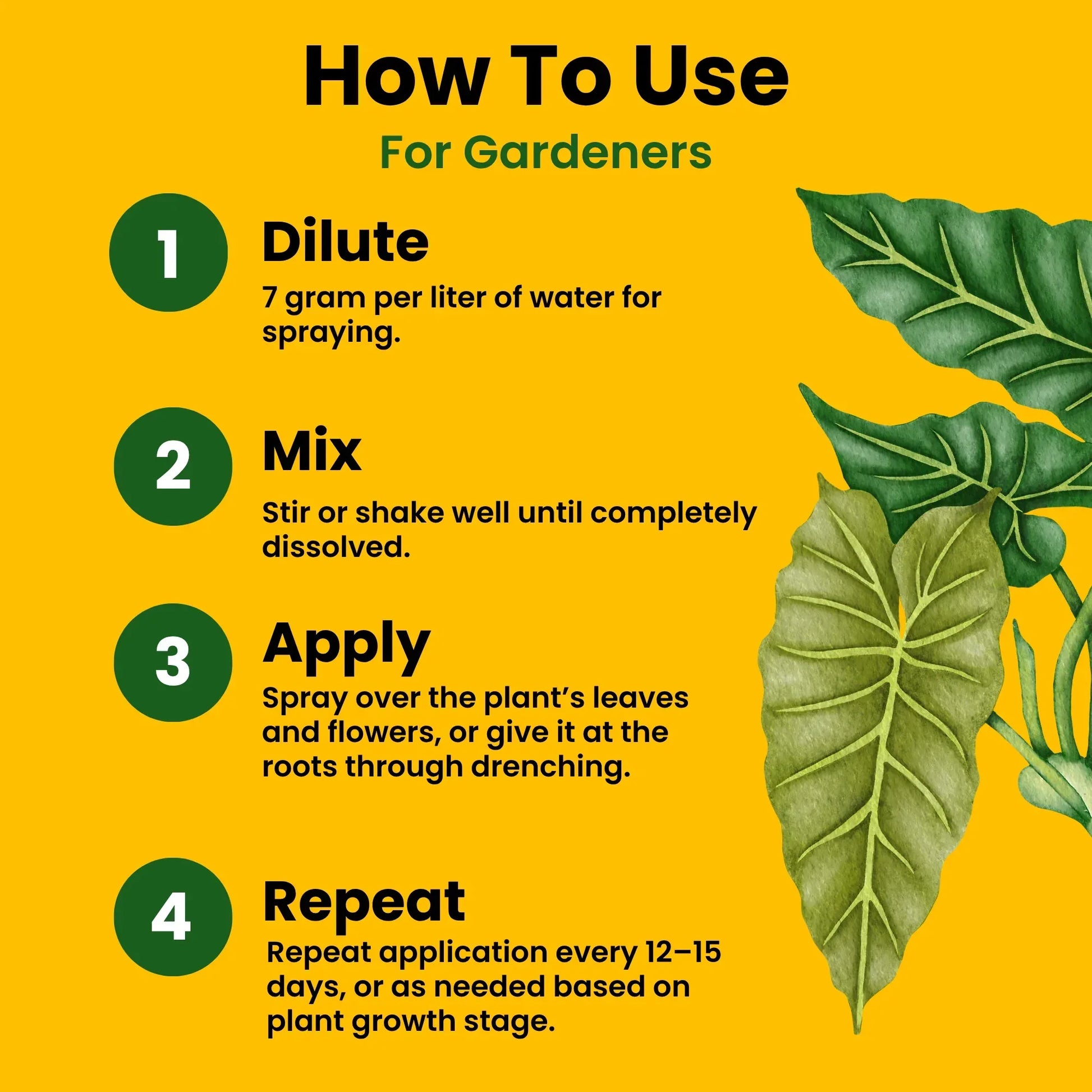 How To Use
For Gardeners

1
Dilute
7 gram per liter of water for spraying.

2
Mix
Stir or shake well until completely dissolved.

3
Apply
Spray over the plant’s leaves and flowers, or give it at the roots through drenching.

4
Repeat
Repeat application every 12–15 days, or as needed based on plant growth stage.