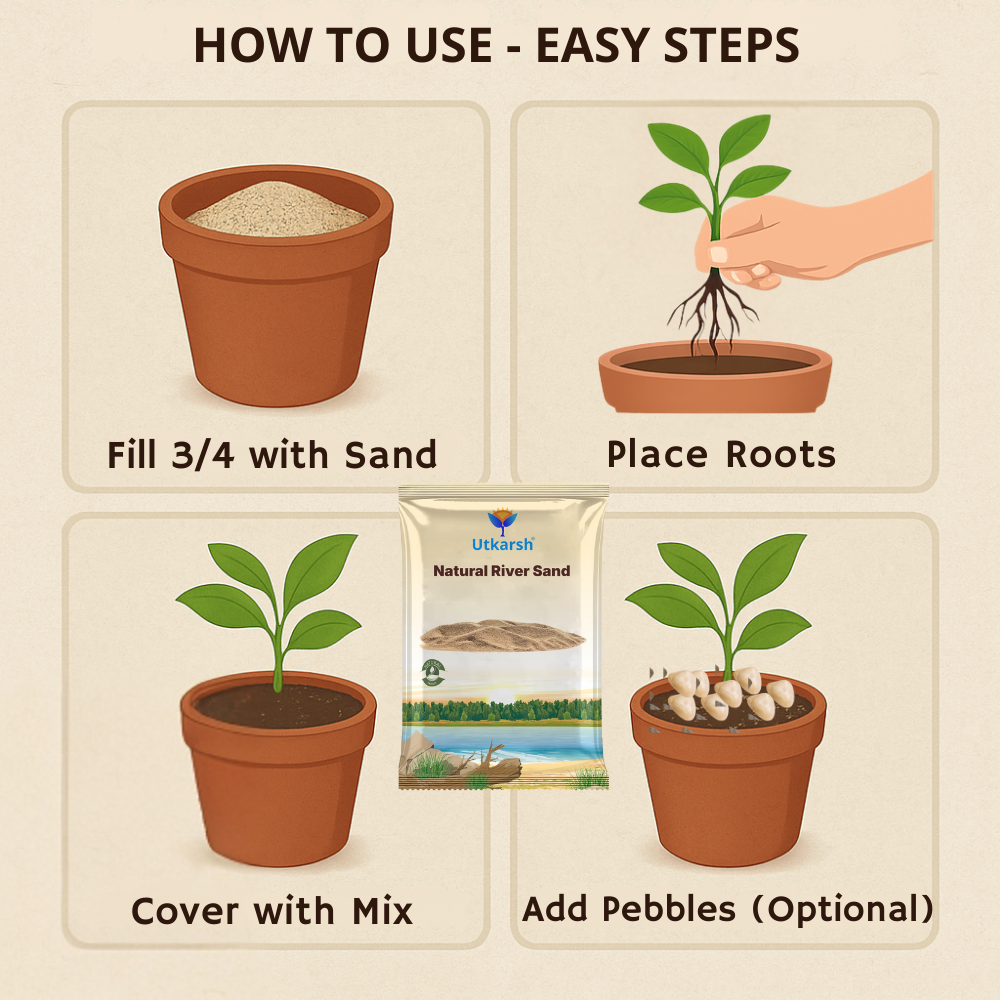 HOW TO USE - EASY STEPS

Fill 3/4 with Sand

Place Roots

Utkarsh

Natural River Sand

Cover with Mix

Add Pebbles (Optional)