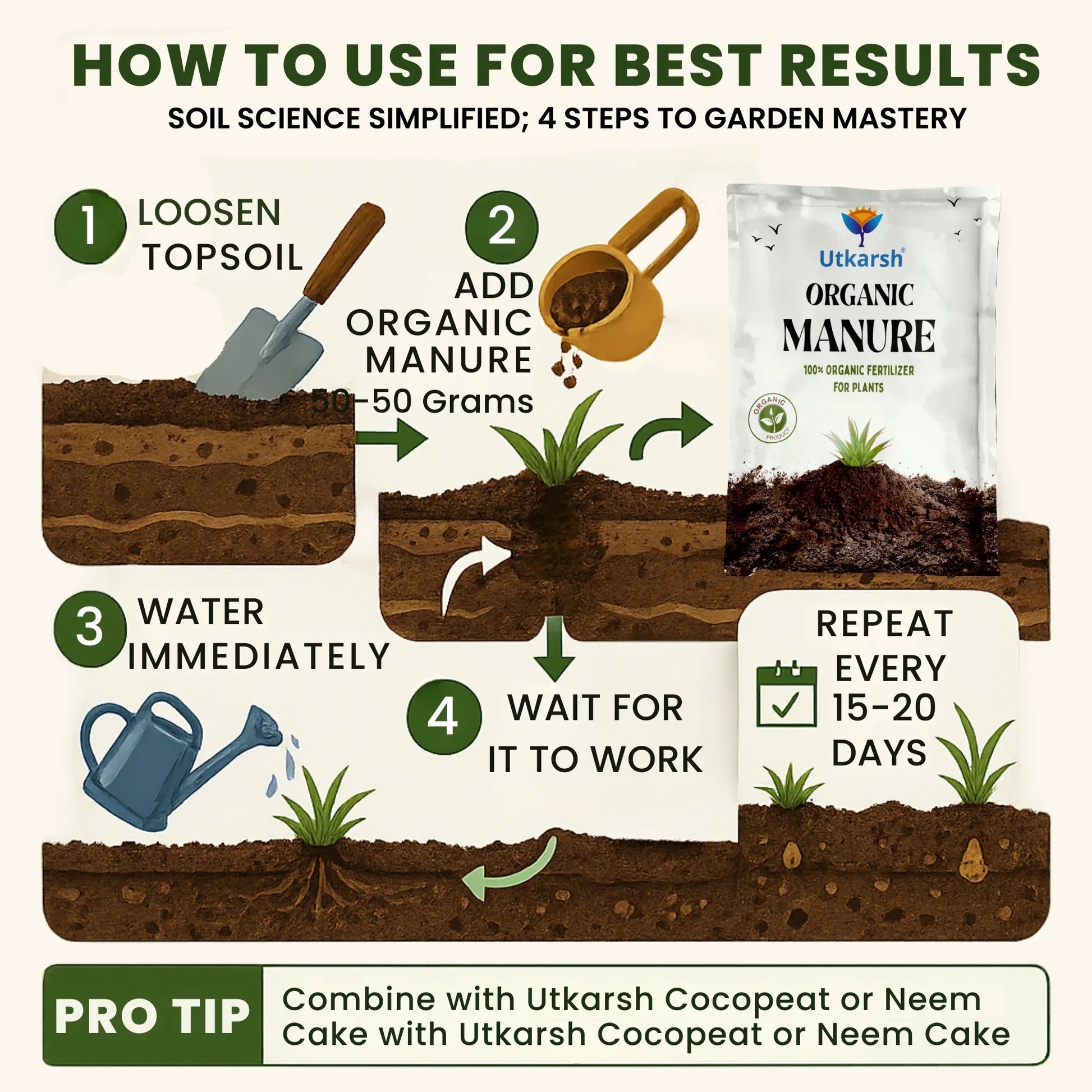 HOW TO USE FOR BEST RESULTS

SOIL SCIENCE SIMPLIFIED; 4 STEPS TO GARDEN MASTERY

1 LOOSEN TOPSOIL

2 ADD ORGANIC MANURE 50-50 Grams

Utkarsh®

ORGANIC MANURE

100% ORGANIC FERTILIZER FOR PLANTS

ORGANIC PRODUCT

3 WATER IMMEDIATELY

4 WAIT FOR IT TO WORK

REPEAT EVERY 15-20 DAYS

PRO TIP

Combine with Utkarsh Cocopeat or Neem Cake with Utkarsh Cocopeat or Neem Cake