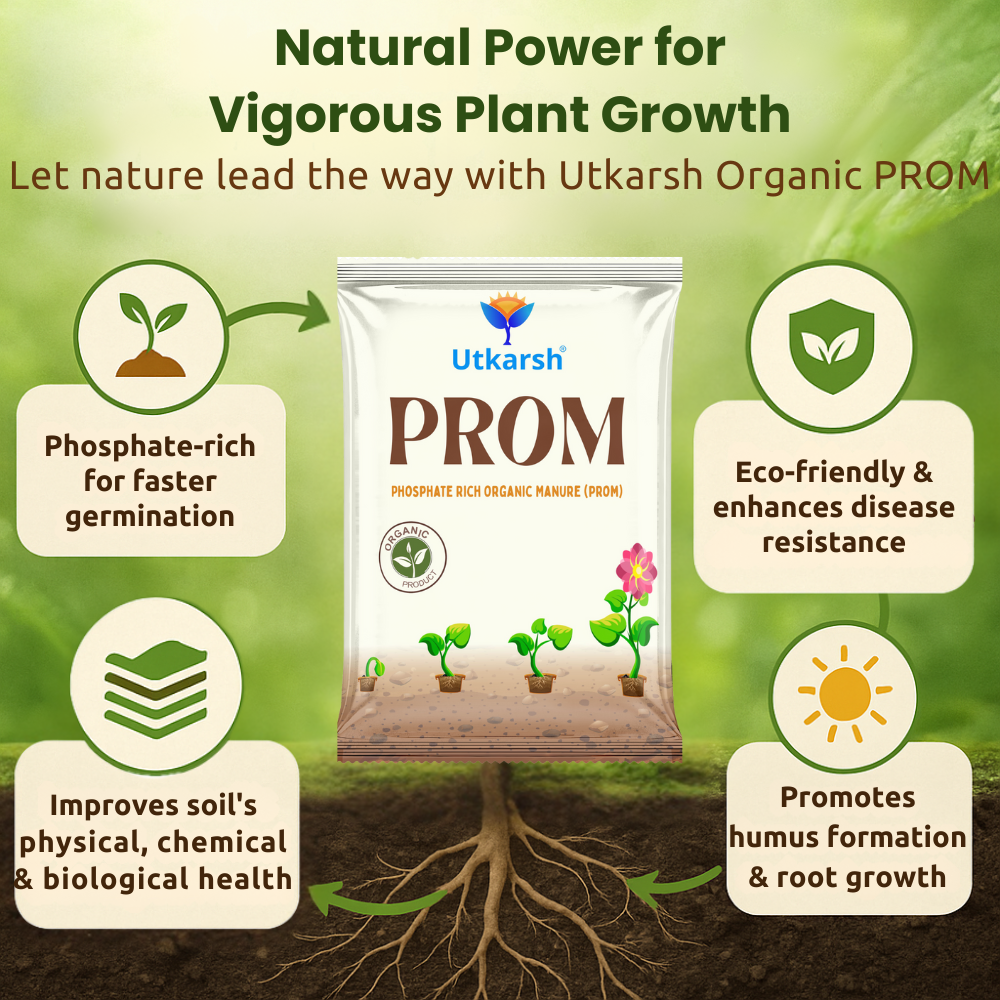 Natural Power for Vigorous Plant Growth

Let nature lead the way with Utkarsh Organic PROM

Phosphate-rich for faster germination

Utkarsh®

PROM

PHOSPHATE RICH ORGANIC MANURE (PROM)

ORGANIC PRODUCT

Eco-friendly & enhances disease resistance

Improves soil's physical, chemical & biological health

Promotes humus formation & root growth