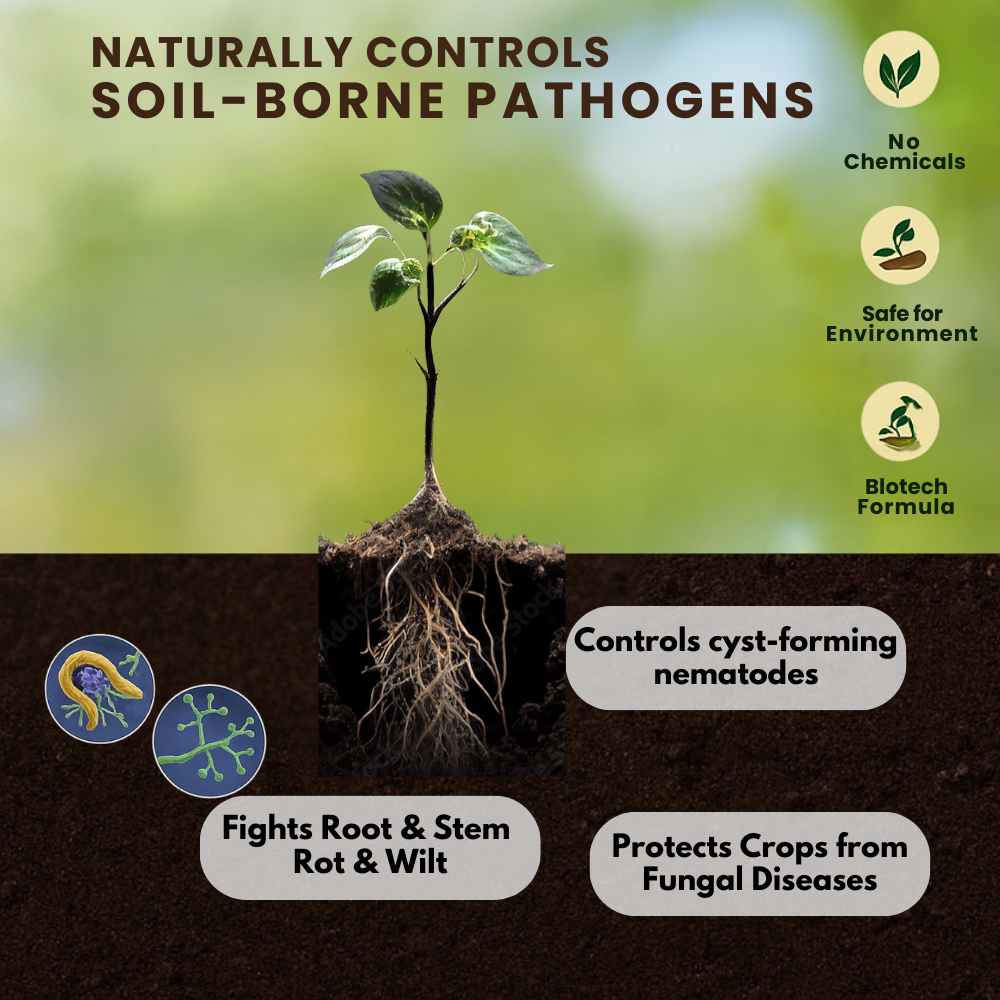 NATURALLY CONTROLS
SOIL-BORNE PATHOGENS

No
Chemicals

Safe for
Environment

Biotech
Formula

Controls cyst-forming nematodes

Fights Root & Stem Rot & Wilt

Protects Crops from Fungal Diseases