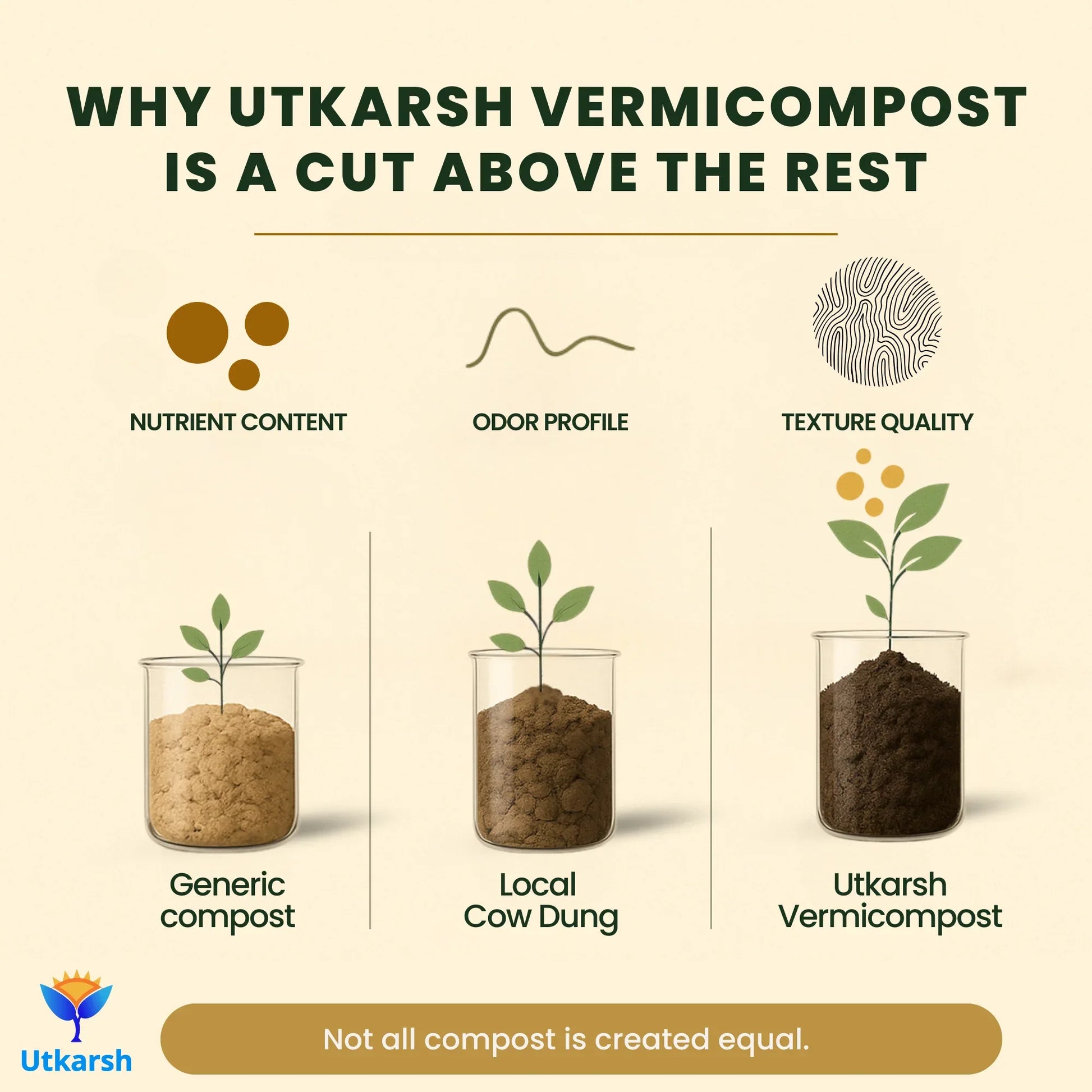 WHY UTKARSH VERMICOMPOST IS A CUT ABOVE THE REST

NUTRIENT CONTENT

ODOR PROFILE

TEXTURE QUALITY

Generic compost

Local Cow Dung

Utkarsh Vermicompost

Utkarsh

Not all compost is created equal.