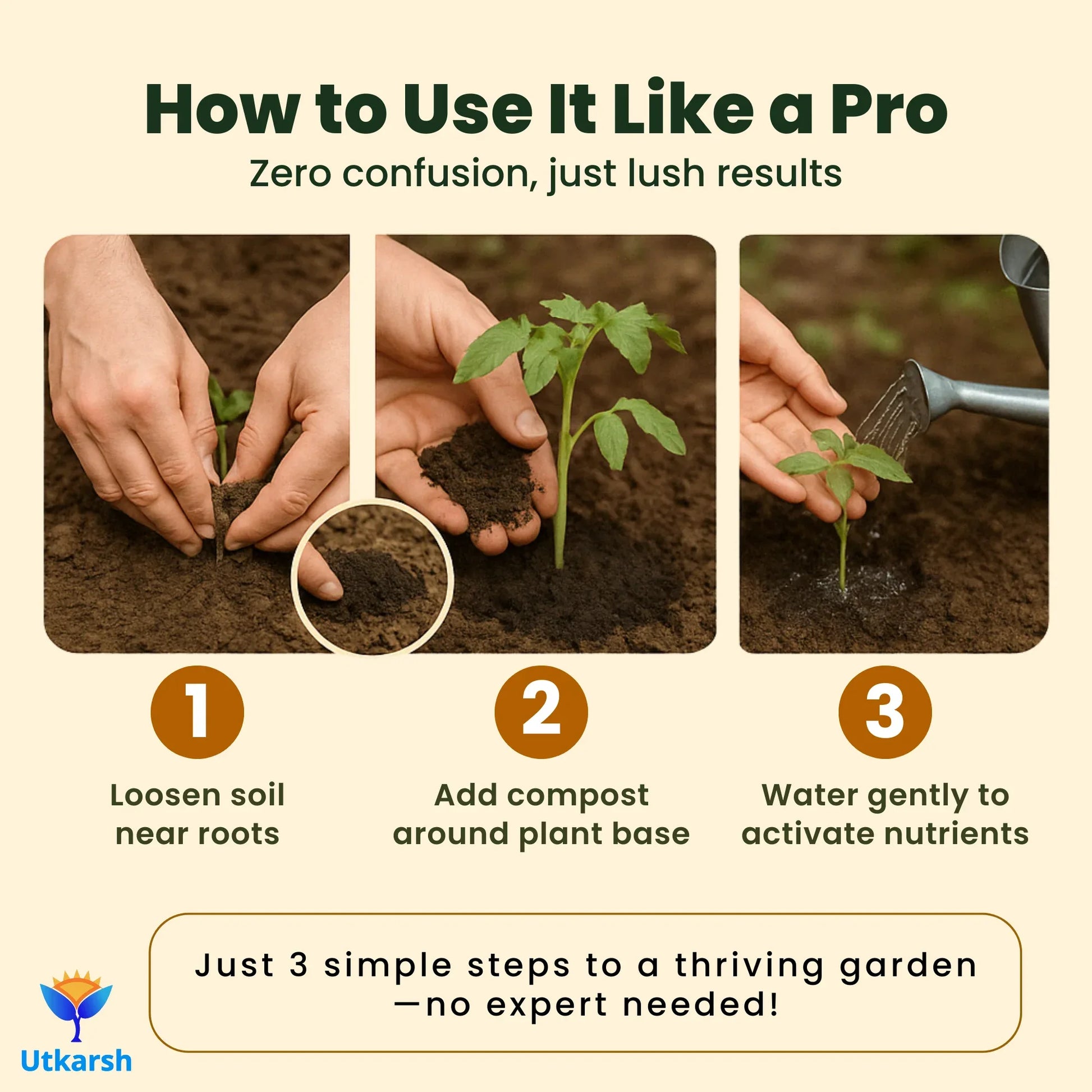 How to Use It Like a Pro

Zero confusion, just lush results

1

Loosen soil near roots

2

Add compost around plant base

3

Water gently to activate nutrients

Just 3 simple steps to a thriving garden —no expert needed!

Utkarsh