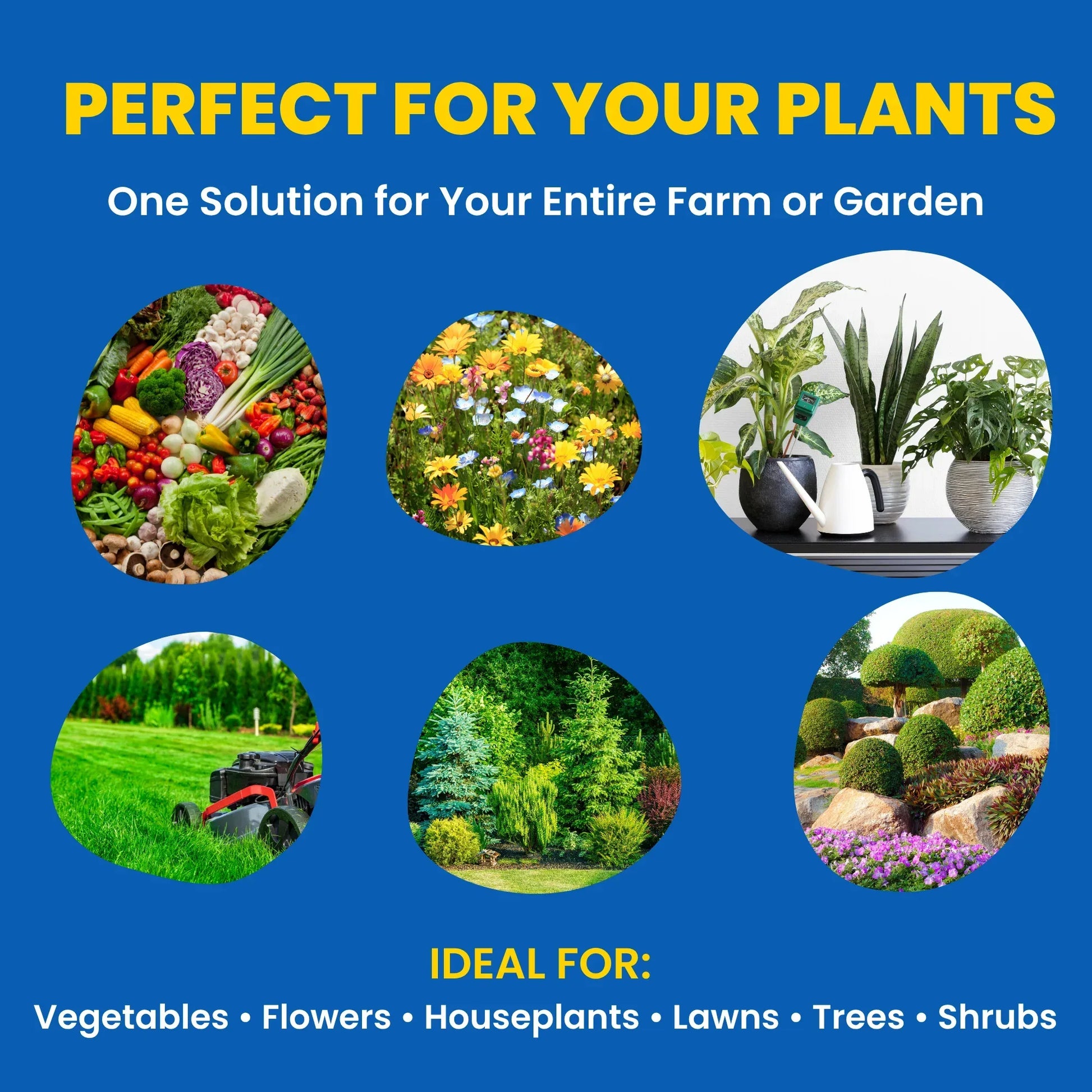 PERFECT FOR YOUR PLANTS

One Solution for Your Entire Farm or Garden

IDEAL FOR:

Vegetables • Flowers • Houseplants • Lawns • Trees • Shrubs