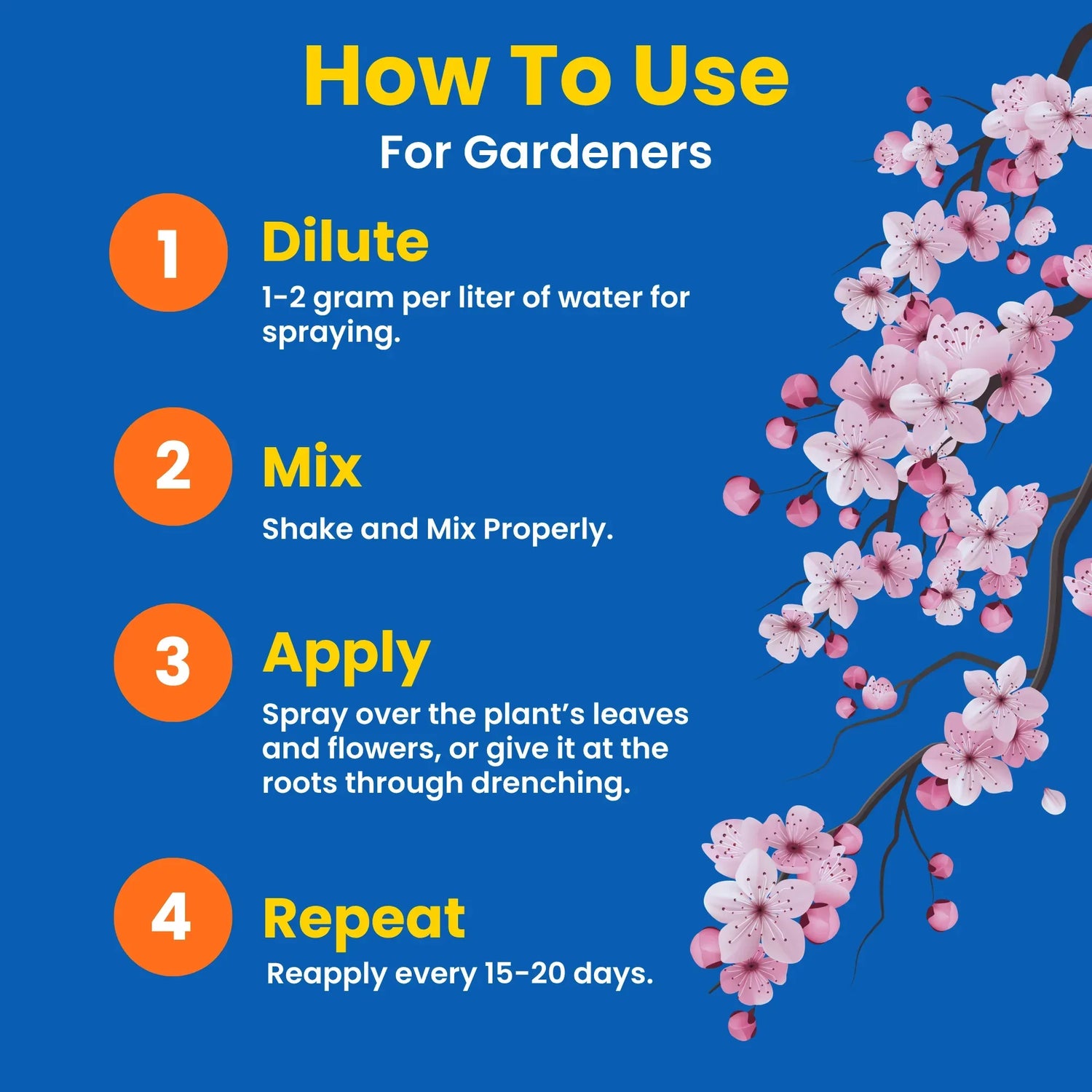 How To Use

For Gardeners

1

Dilute

1-2 gram per liter of water for spraying.

2

Mix

Shake and Mix Properly.

3

Apply

Spray over the plant's leaves and flowers, or give it at the roots through drenching.

4

Repeat

Reapply every 15-20 days.